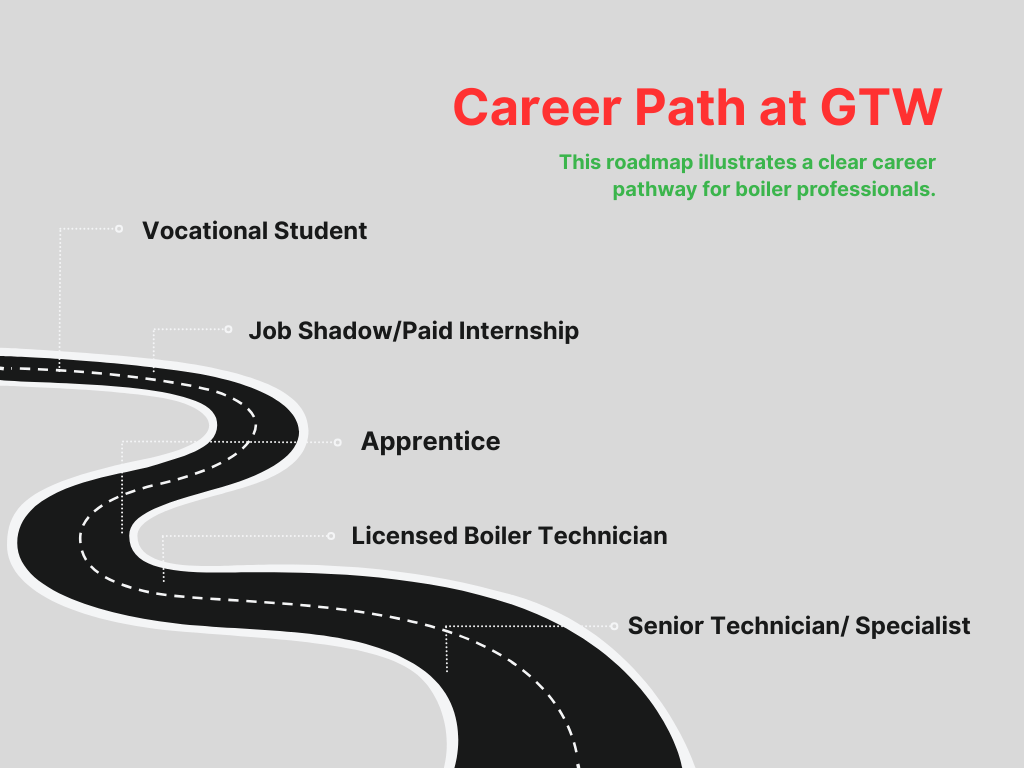 Career Path at GTW

This roadmap illustrates a clear career pathway for boiler professionals.

Vocational Student

Job Shadow/Paid Internship

Apprentice

Licensed Boiler Technician

Senior Technician/ Specialist